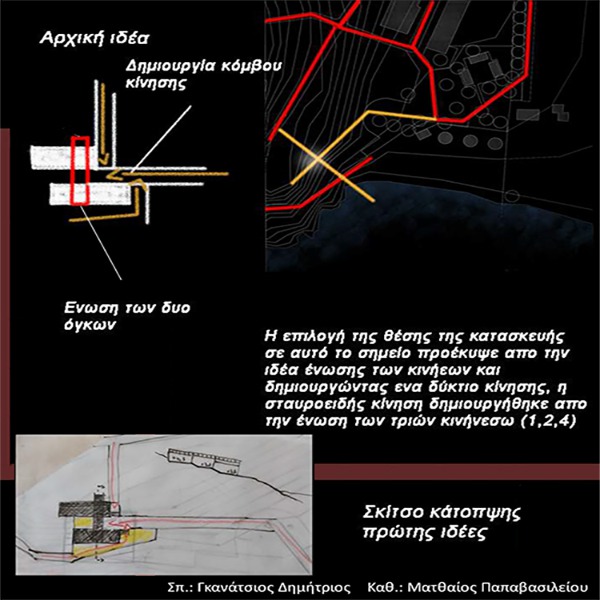 Αρχική ιδέα

Δημιουργία κόμβου κίνησης

Ενωση των δυο όγκων

Η επιλογή της θέσης της κατασκευής σε αυτό το σημείο προέκυψε απο την ιδέα ένωσης των κινήεων και δημιουργώντας ενα δύκτιο κίνησης, η σταυροειδής κίνηση δημιουργήθηκε απο την ένωση των τριών κινήνεσω (1,2,4)

Σκίτσο κάτοπψης πρώτης ιδέες

Σπ.: Γκανάτσιος Δημήτριος Καθ.: Ματθαίος Παπαβασιλείου